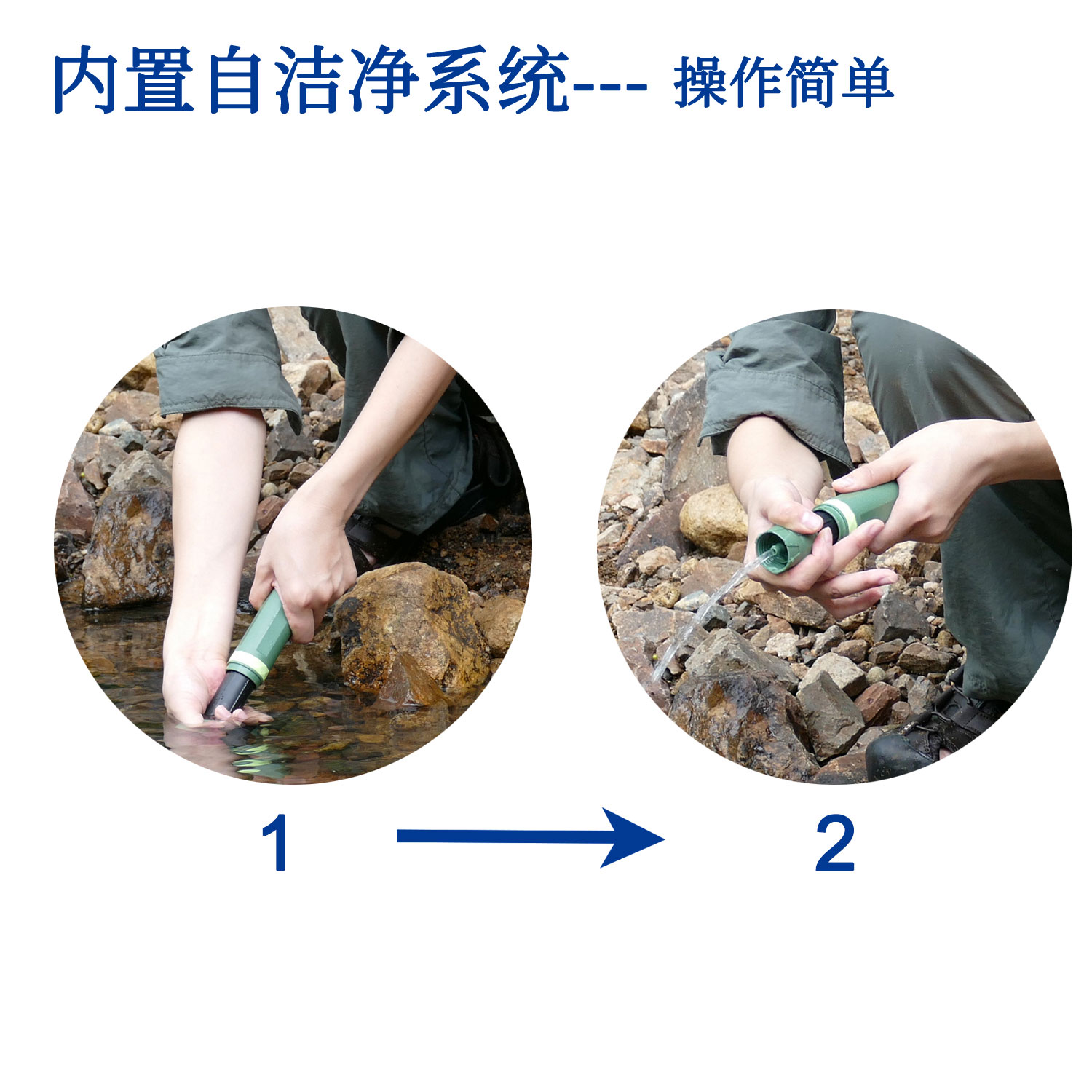 内置自洁净系统--- 操作简单

1

2